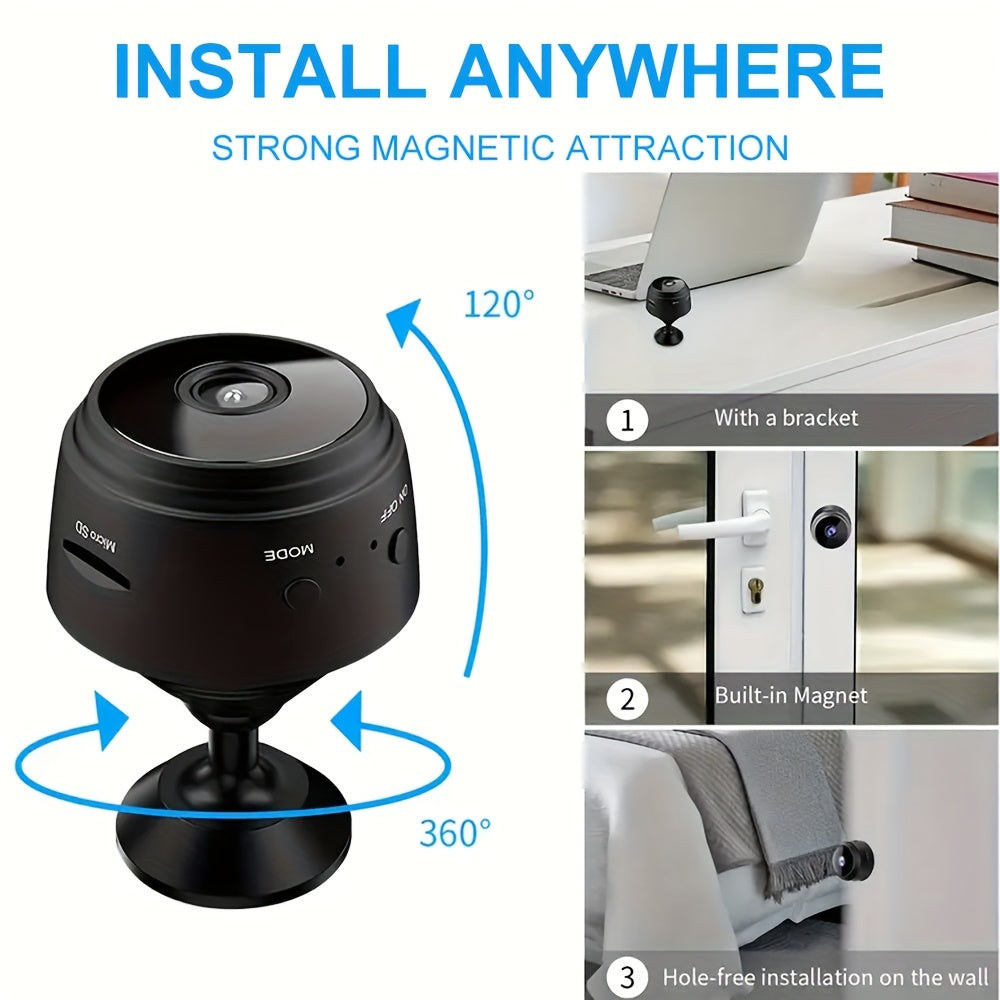 INSTALL ANYWHERE

STRONG MAGNETIC ATTRACTION

120°

Micro SD

MODE

ON OFF

360°

1 With a bracket

2 Built-in Magnet

3 Hole-free installation on the wall